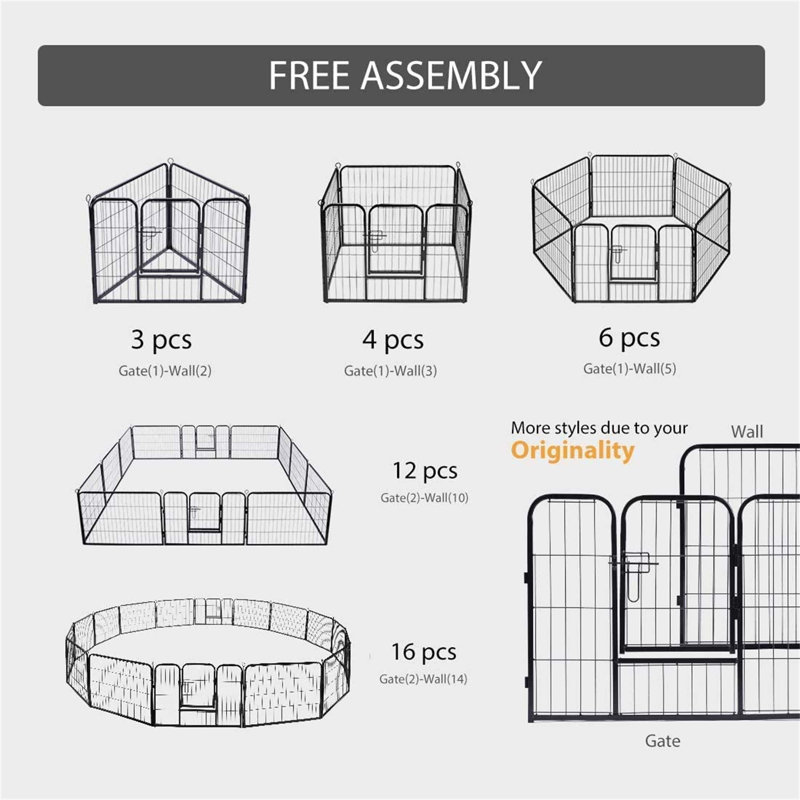 FREE ASSEMBLY

3 pcs
Gate(1)-Wall(2)

4 pcs
Gate(1)-Wall(3)

6 pcs
Gate(1)-Wall(5)

12 pcs
Gate(2)-Wall(10)

16 pcs
Gate(2)-Wall(14)

More styles due to your
Originality

Wall

Gate